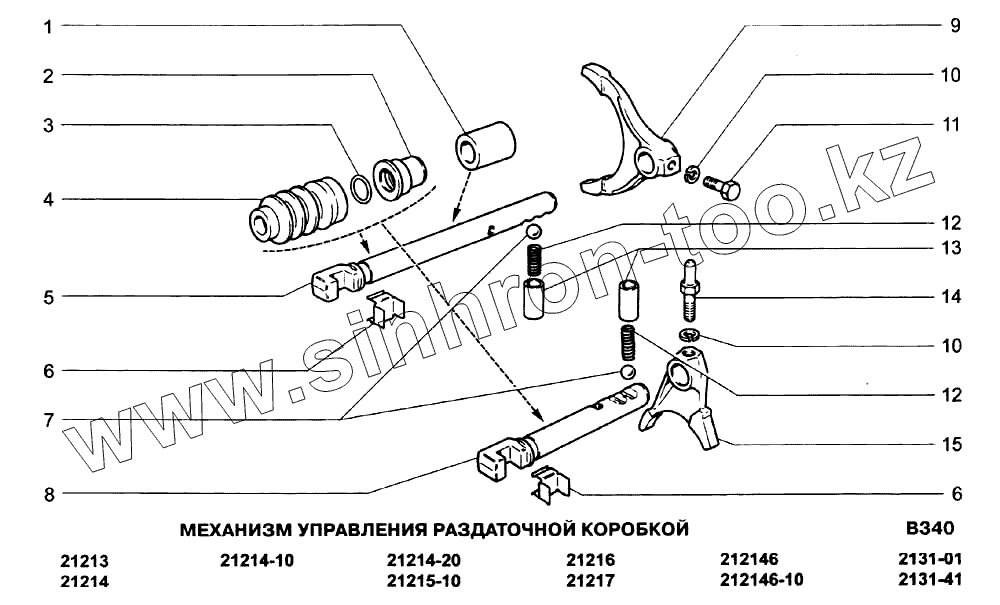 1
2
3
4
5
6
7
8
9
10
11
12
13
14
10
12
15
6

www.sinhron-too.kz

МЕХАНИЗМ УПРАВЛЕНИЯ РАЗДАТОЧНОЙ КОРОБКОЙ
B340

21213
21214
21214-10
21214-20
21215-10
21216
21217
212146
212146-10
2131-01
2131-41